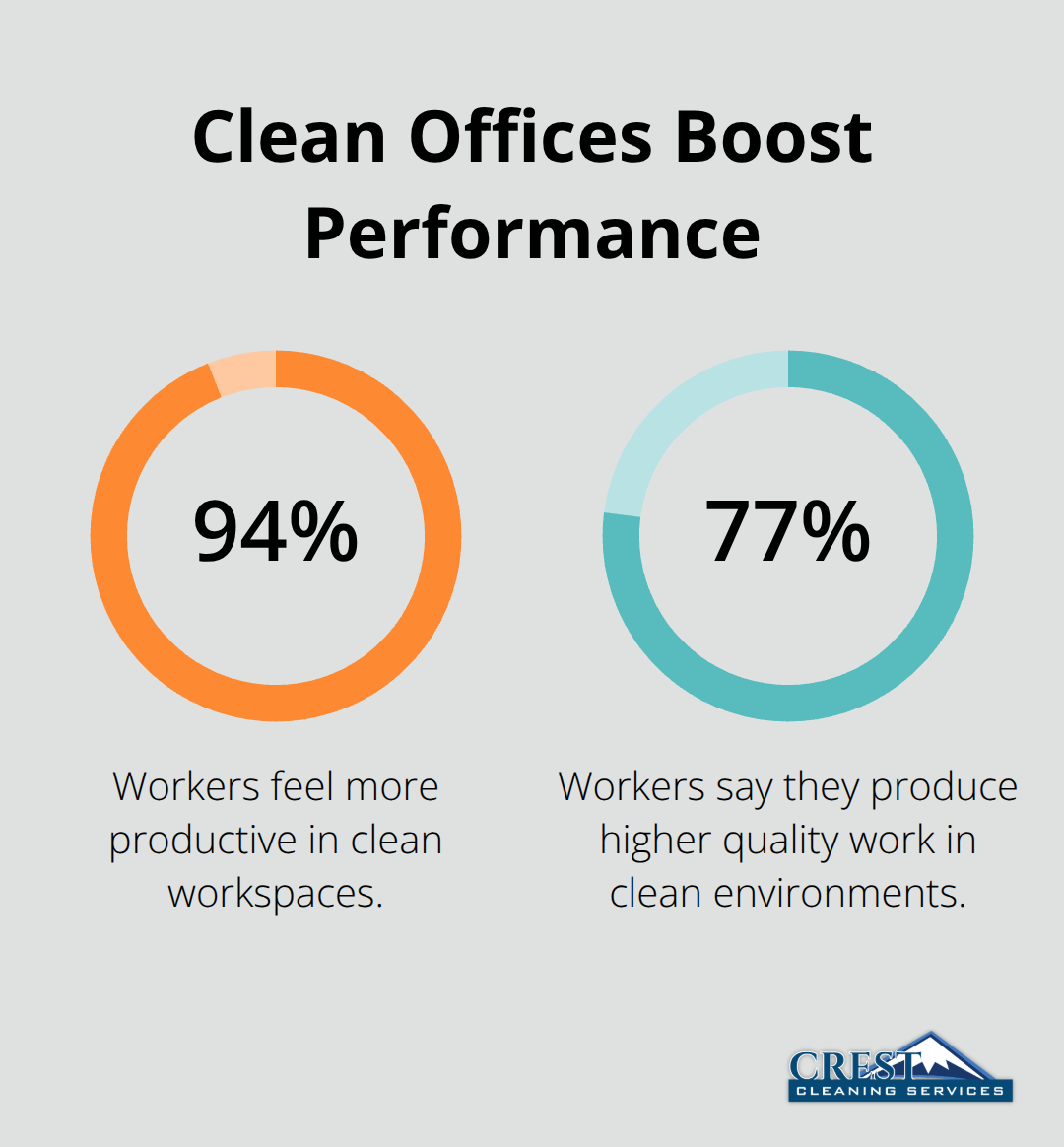 Clean Offices Boost Performance

94%

Workers feel more productive in clean workspaces.

77%

Workers say they produce higher quality work in clean environments.

CREST
CLEANING SERVICES