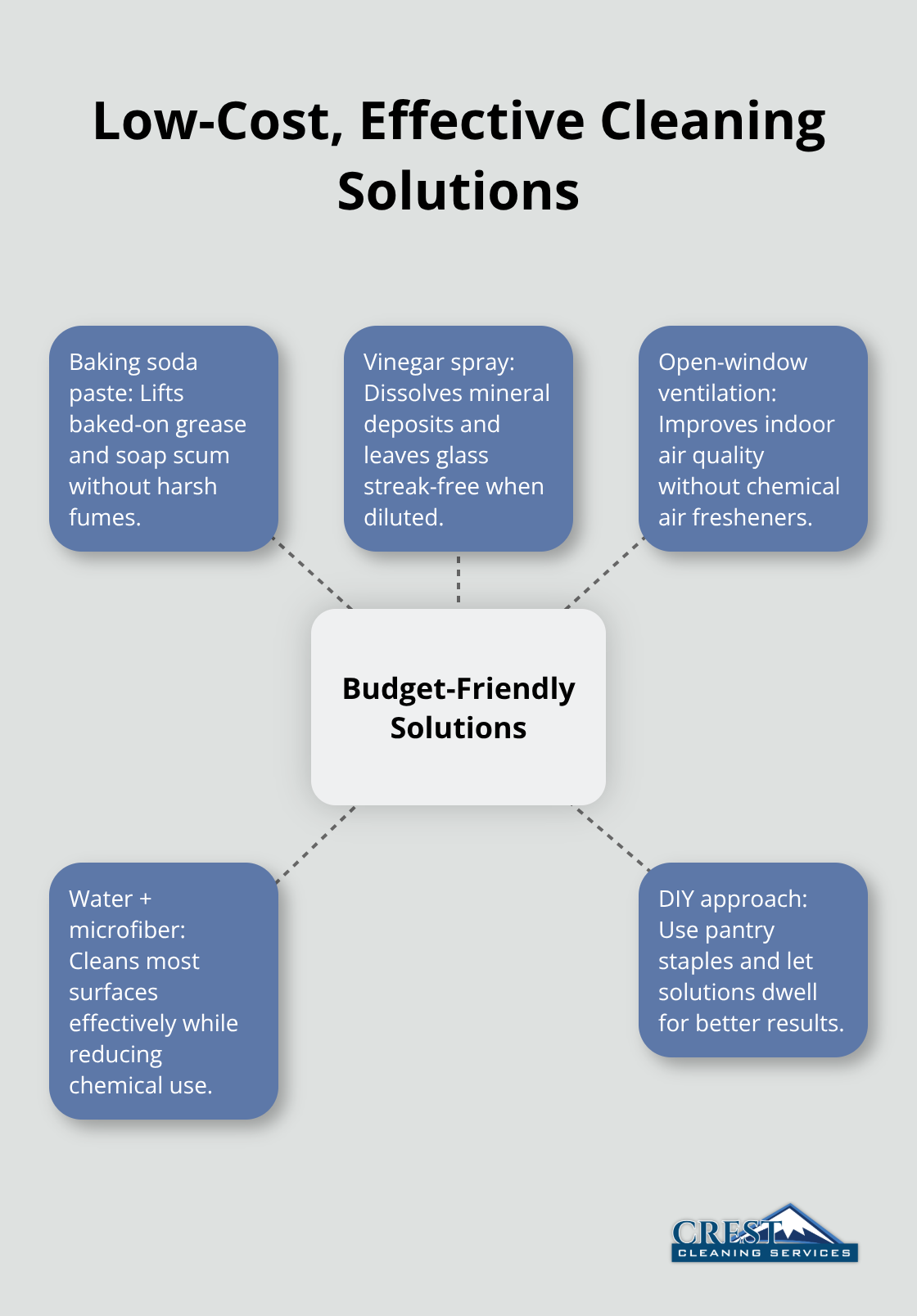 Low-Cost, Effective Cleaning Solutions

Baking soda paste: Lifts baked-on grease and soap scum without harsh fumes.

Vinegar spray: Dissolves mineral deposits and leaves glass streak-free when diluted.

Open-window ventilation: Improves indoor air quality without chemical air fresheners.

Budget-Friendly Solutions

Water + microfiber: Cleans most surfaces effectively while reducing chemical use.

DIY approach: Use pantry staples and let solutions dwell for better results.

CREST CLEANING SERVICES